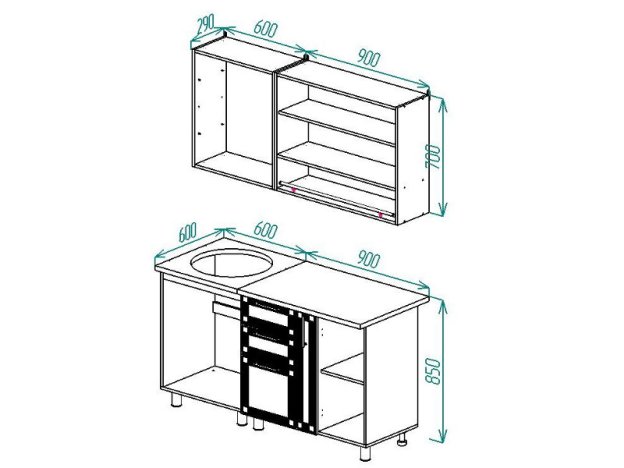 290
600
900
700
600
600
900
850